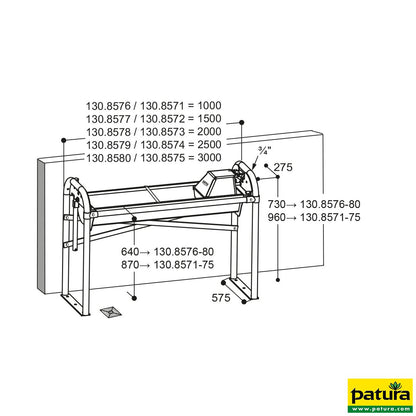 130.8576 / 130.8571 = 1000
130.8577 / 130.8572 = 1500
130.8578 / 130.8573 = 2000
130.8579 / 130.8574 = 2500
130.8580 / 130.8575 = 3000

¾"

275

730→ 130.8576-80
960→ 130.8571-75

640→ 130.8576-80
870→ 130.8571-75

575

patura
www.patura.com