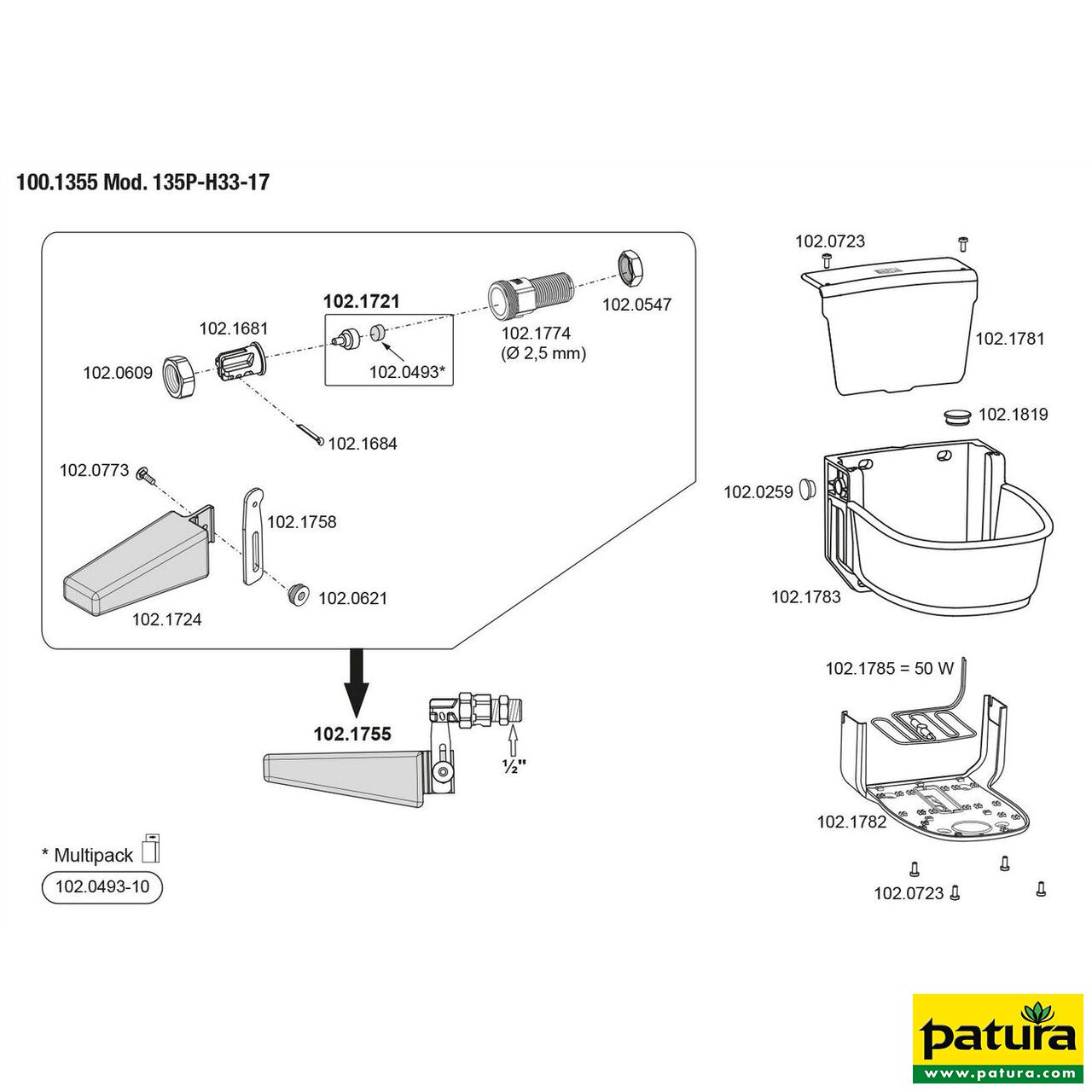 100.1355 Mod. 135P-H33-17

102.1721

102.1681

102.0609

102.0493*

102.1774
(Ø 2,5 mm)

102.0547

102.1684

102.0773

102.1758

102.0621

102.1724

102.1755

½"

* Multipack

102.0493-10

102.0723

102.1781

102.1819

102.0259

102.1783

102.1785 = 50 W

102.1782

102.0723

patura
www.patura.com